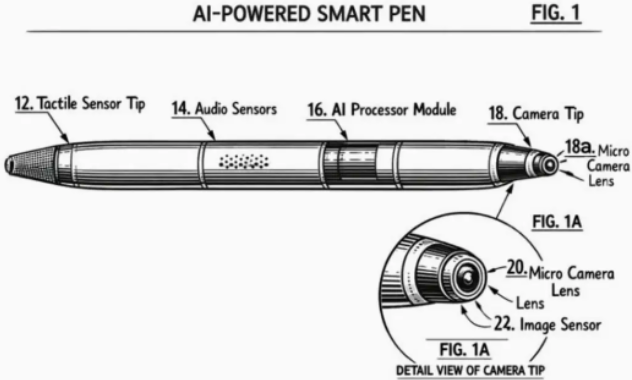 AI-POWERED SMART PEN

FIG. 1

12. Tactile Sensor Tip

14. Audio Sensors

16. AI Processor Module

18. Camera Tip

18a. Micro Camera Lens

FIG. 1A

20. Micro Camera Lens

Lens

22. Image Sensor

FIG. 1A

DETAIL VIEW OF CAMERA TIP